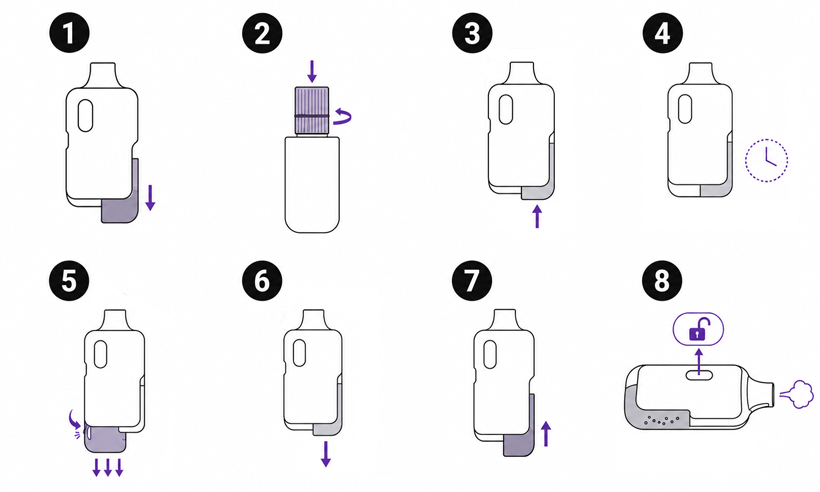 1 2 3 4
5 6 7 8